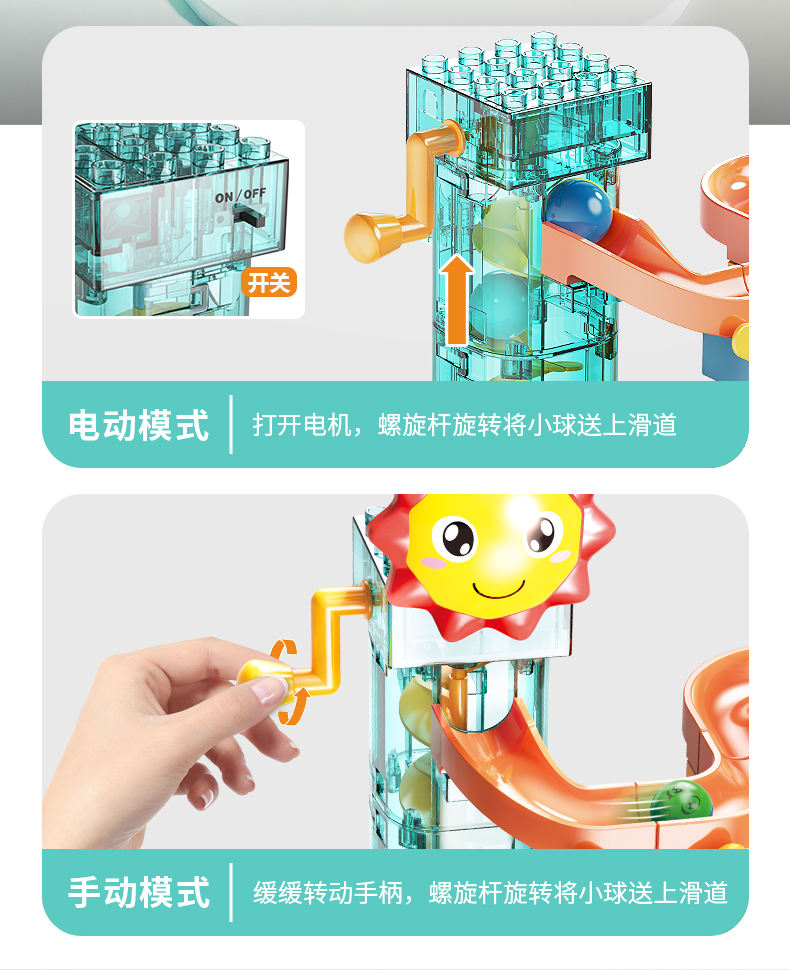 ON/OFF

开关

电动模式

打开电机，螺旋杆旋转将小球送上滑道

手动模式

缓缓转动手柄，螺旋杆旋转将小球送上滑道