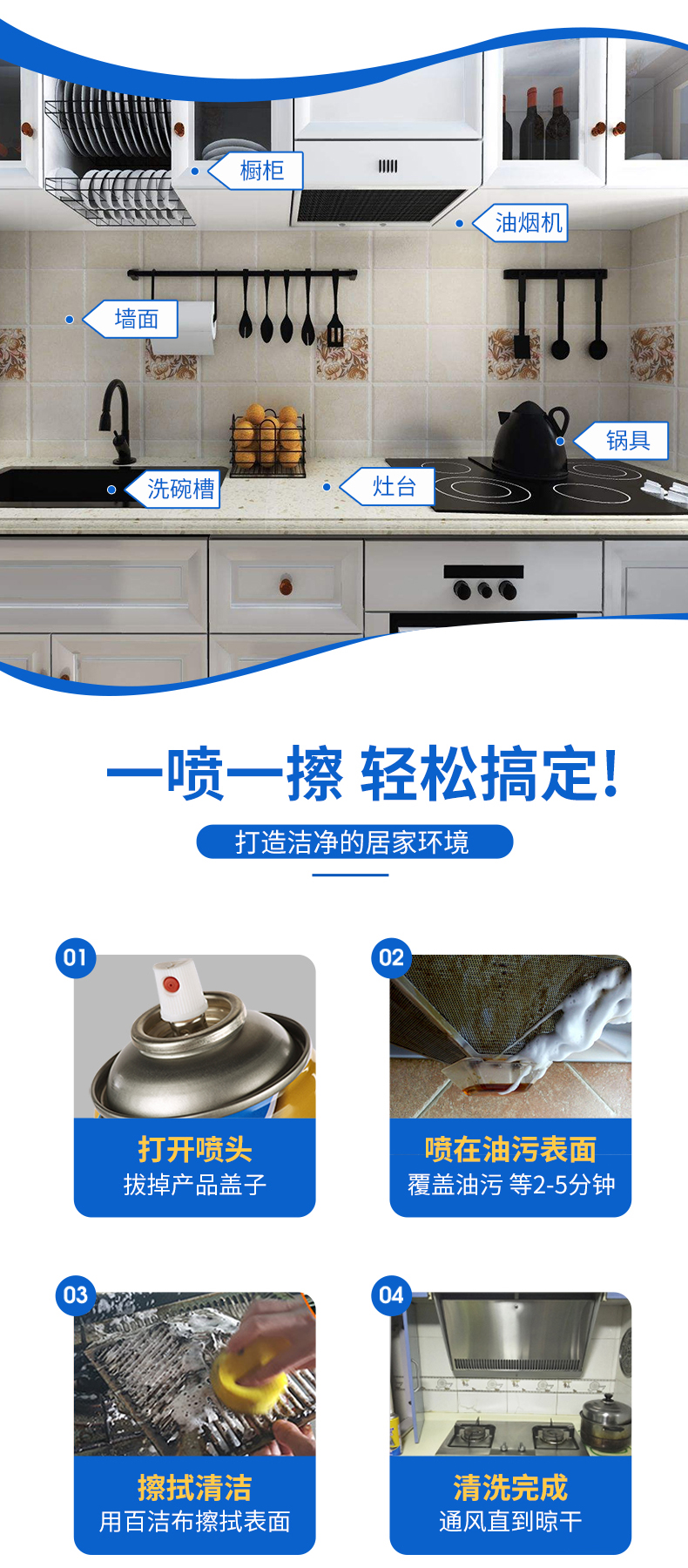 橱柜

油烟机

墙面

锅具

洗碗槽

灶台

一喷一擦 轻松搞定!

打造洁净的居家环境

01
打开喷头
拔掉产品盖子

02
喷在油污表面
覆盖油污 等2-5分钟

03
擦拭清洁
用百洁布擦拭表面

04
清洗完成
通风直到晾干